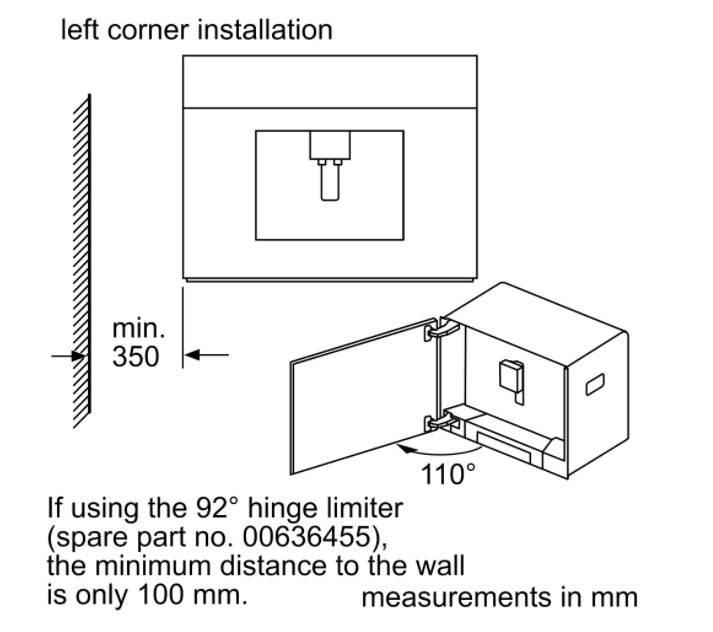 left corner installation

min.
350

110°

If using the 92° hinge limiter (spare part no. 00636455), the minimum distance to the wall is only 100 mm.

measurements in mm