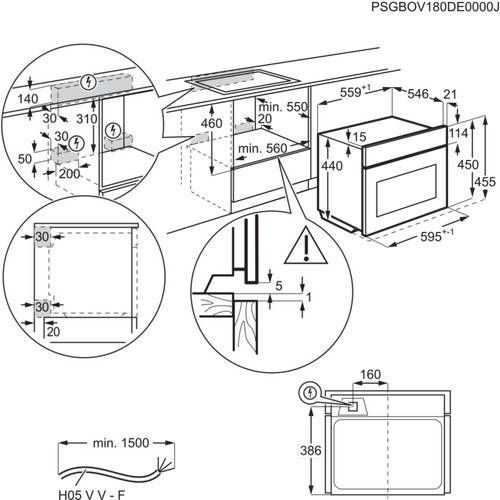 PSGBOV180DE0000J

140
30
310
30
50
200

460
min. 550
20
min. 560

$559^{+1}$
546
21
15
114
440
450
455
$595^{+-1}$

30
30
20

5
1

160
386

min. 1500
H05 V V - F