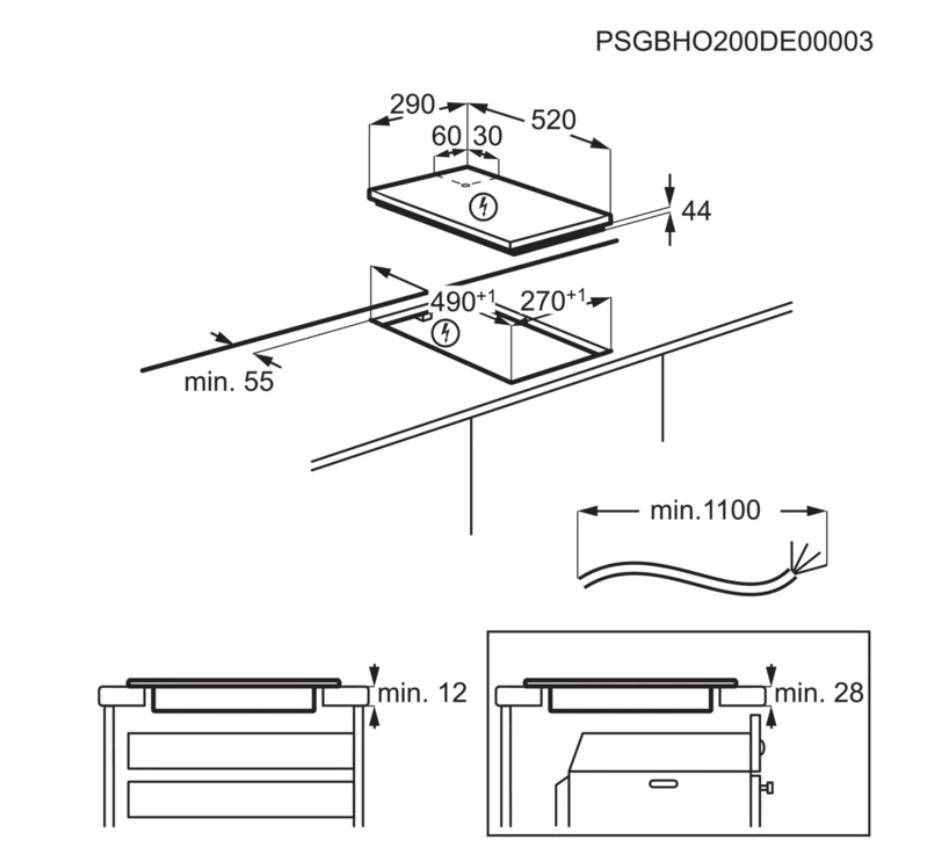 PSGBHO200DE00003

290
520
60
30
44

$490^{+1}$
$270^{+1}$
min. 55

min.1100

min. 12

min. 28