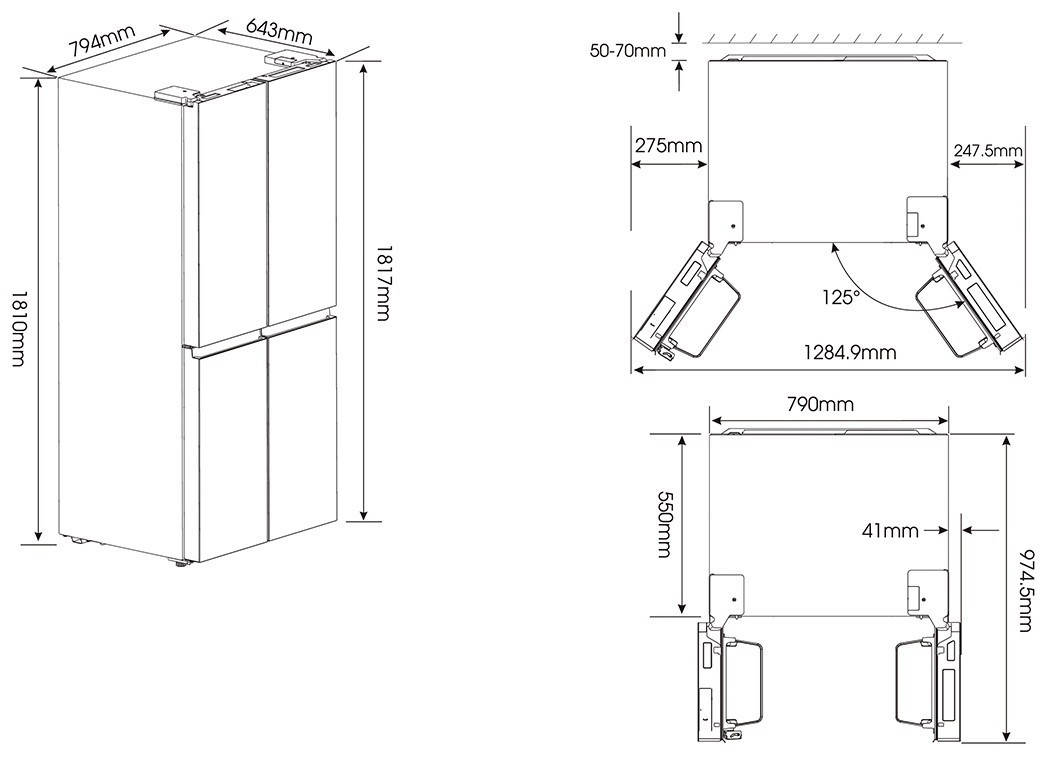 794mm
643mm
1810mm
1817mm
50-70mm
275mm
247.5mm
125°
1284.9mm
790mm
550mm
41mm
974.5mm