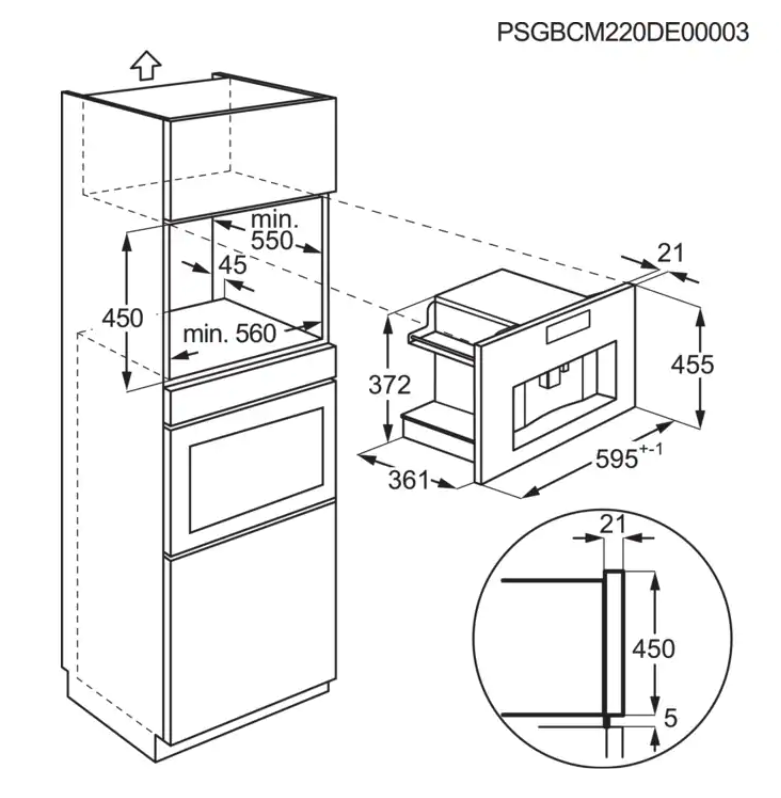 PSGBCM220DE00003

min. 550

45

450

min. 560

21

372

455

361

$595^{+-1}$

21

450

5