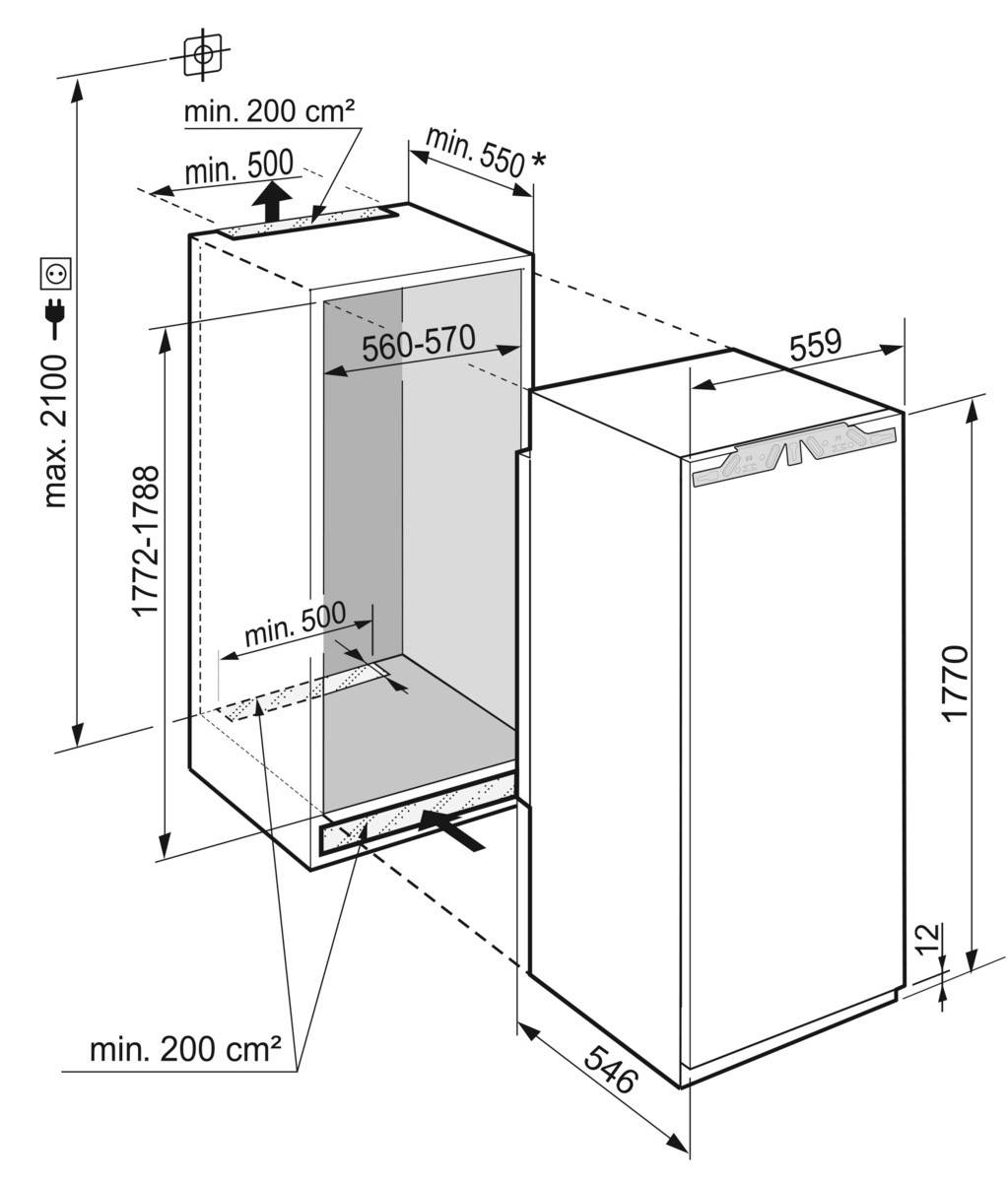 min. 200 cm²

min. 500

min. 550 *

max. 2100

560-570

559

1772-1788

min. 500

1770

12

min. 200 cm²

546