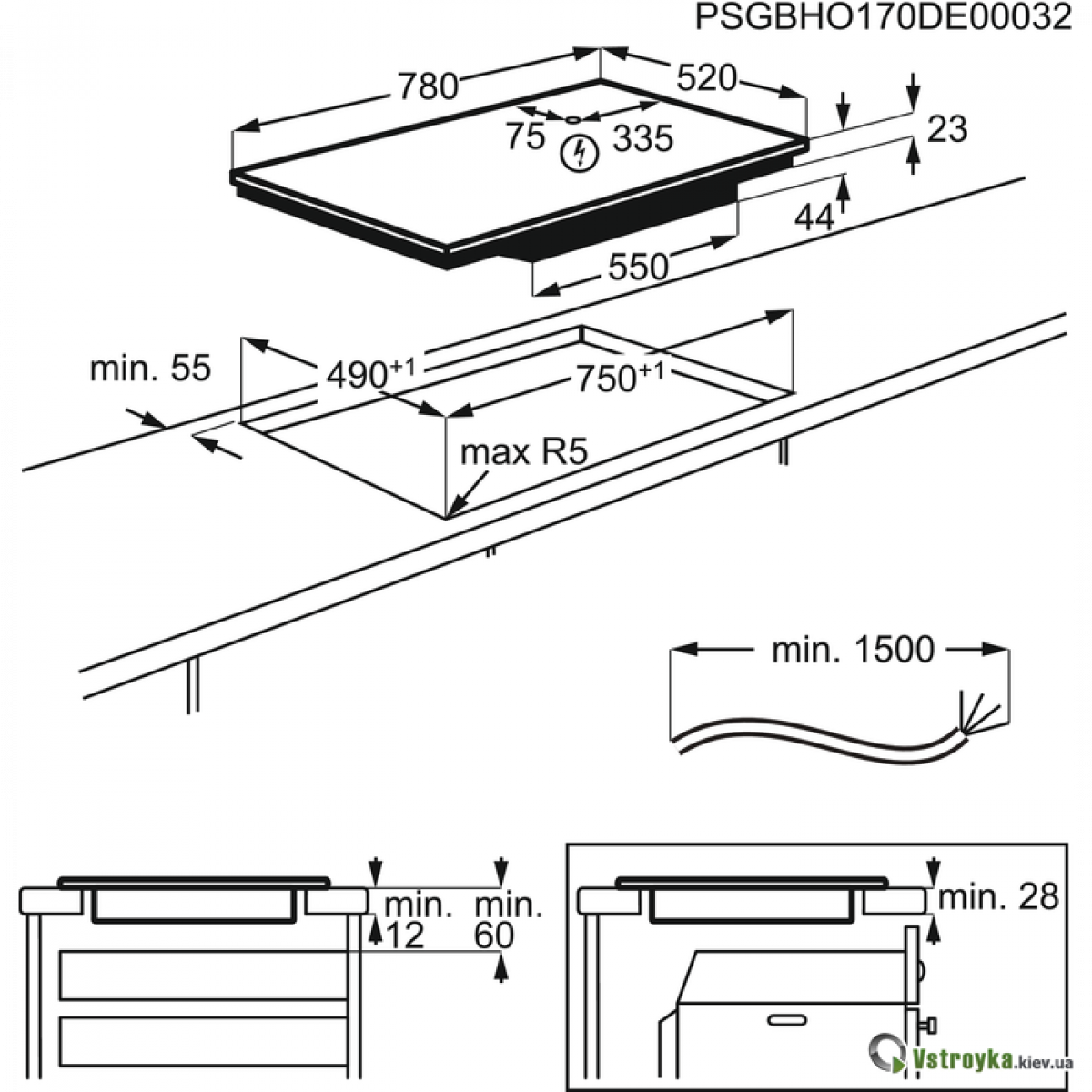 PSGBHO170DE00032

780

520

75

335

23

44

550

min. 55

$490^{+1}$

$750^{+1}$

max R5

min. 1500

min.
12

min.
60

min. 28

Vstroyka.kiev.ua