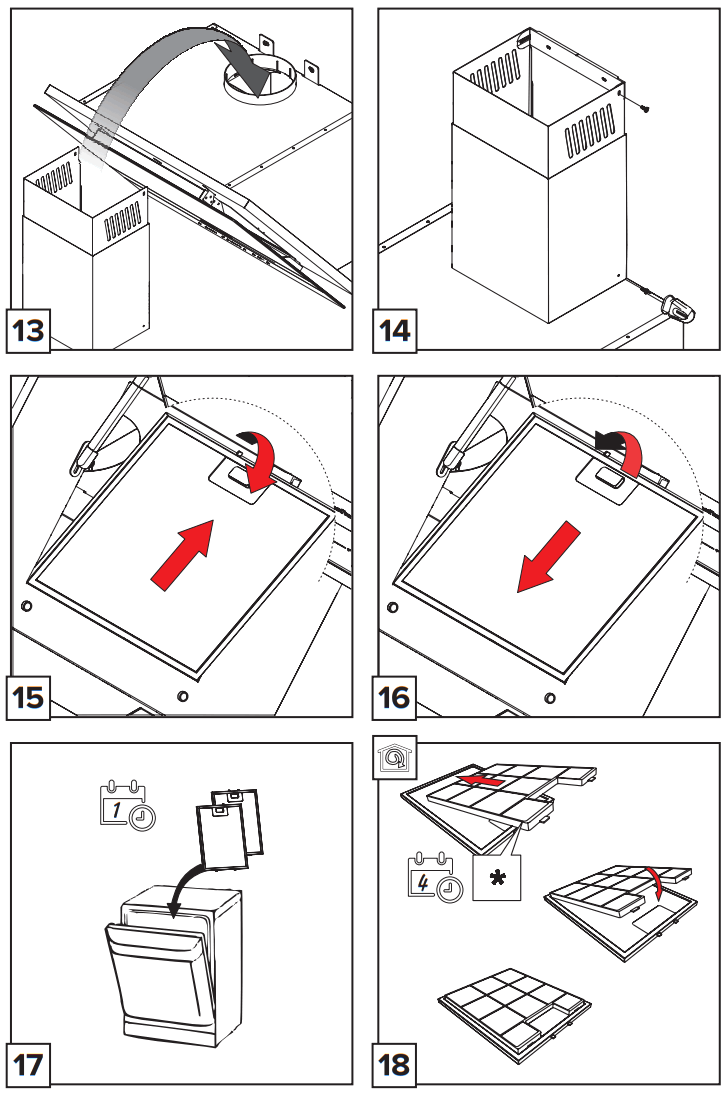 13

14

15

16

1

17

4

*

18