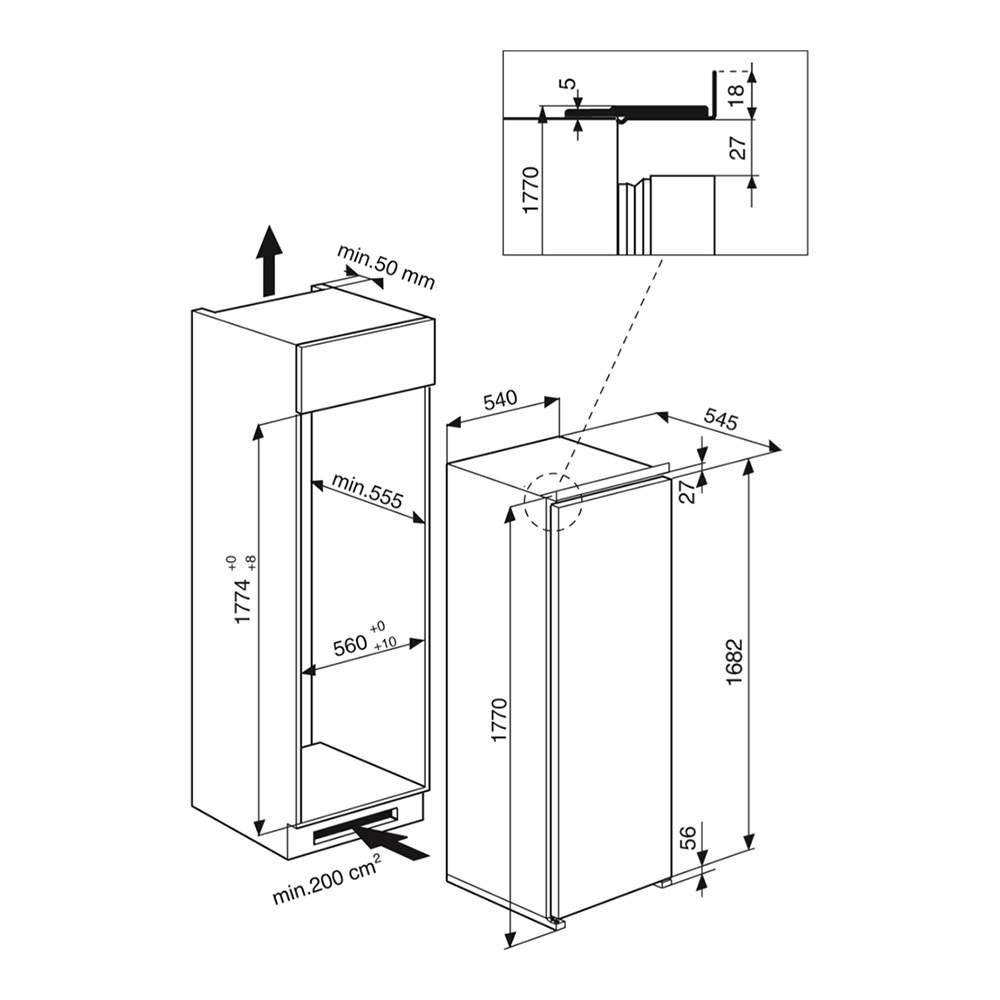 5
18
27
1770
min.50 mm
540
545
27
min.555
$1774^{+0}_{+8}$
$560^{+0}_{+10}$
1770
1682
56
min.200 $cm^2$