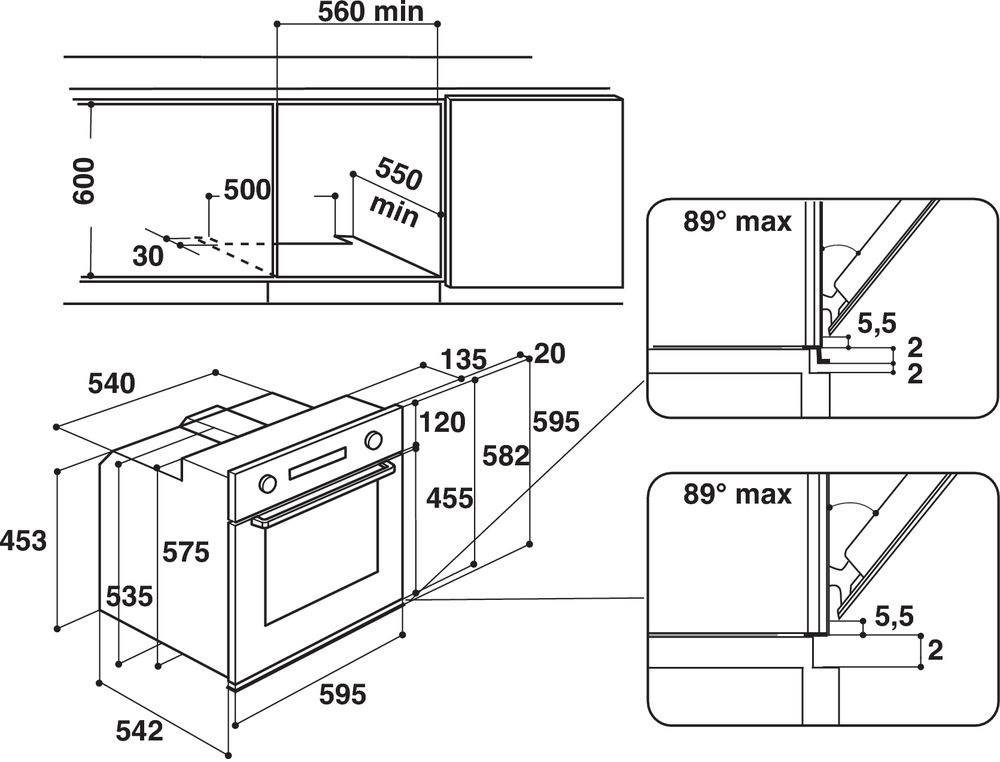 560 min
600
500
550 min
30
89° max
5,5
2
2
540
135
20
120
595
582
455
453
575
535
595
542
89° max
5,5
2