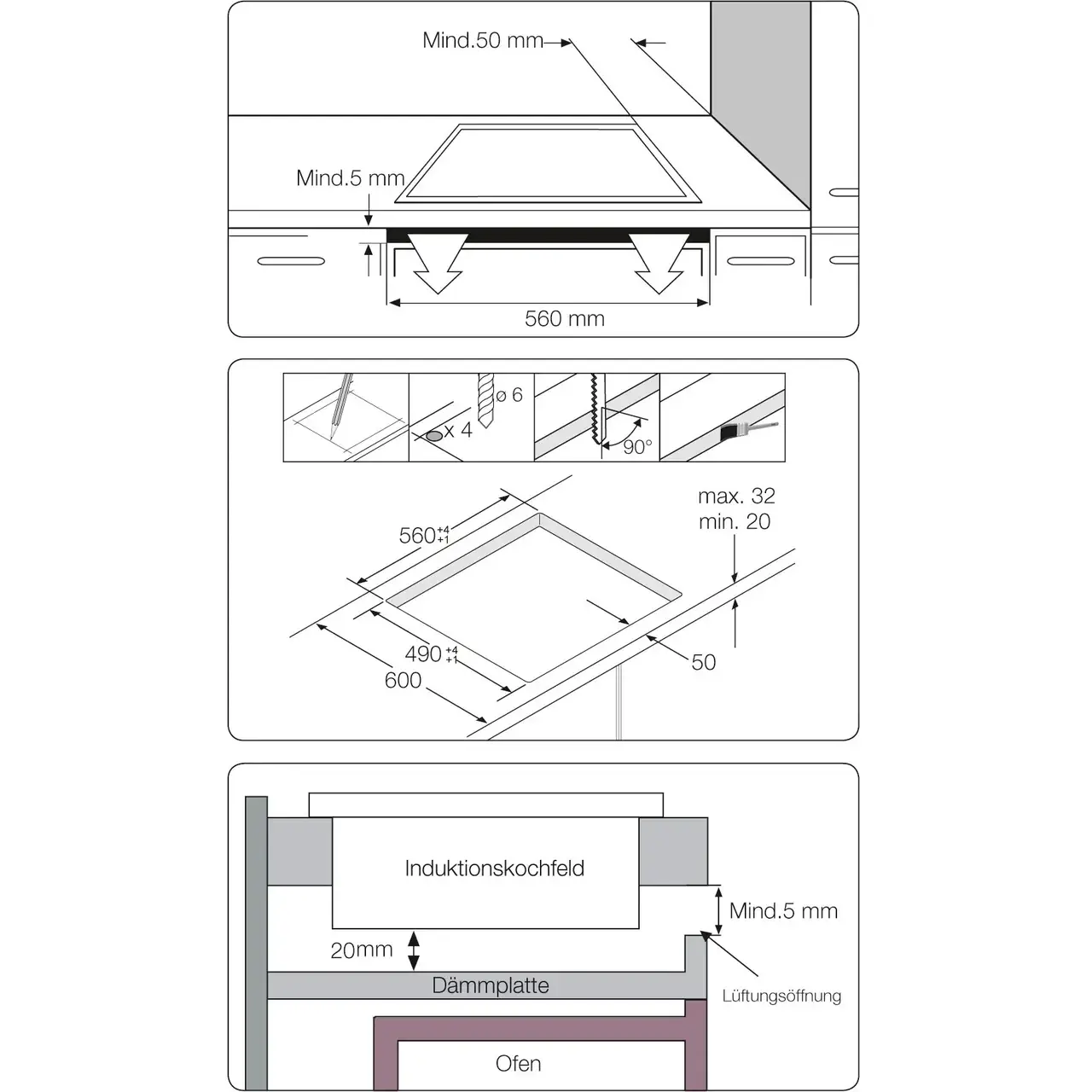 Mind.50 mm

Mind.5 mm

560 mm

ø 6

x 4

90°

max. 32
min. 20

$560^{+4}_{+1}$

$490^{+4}_{+1}$

600

50

Induktionskochfeld

Mind.5 mm

20mm

Dämmplatte

Lüftungsöffnung

Ofen